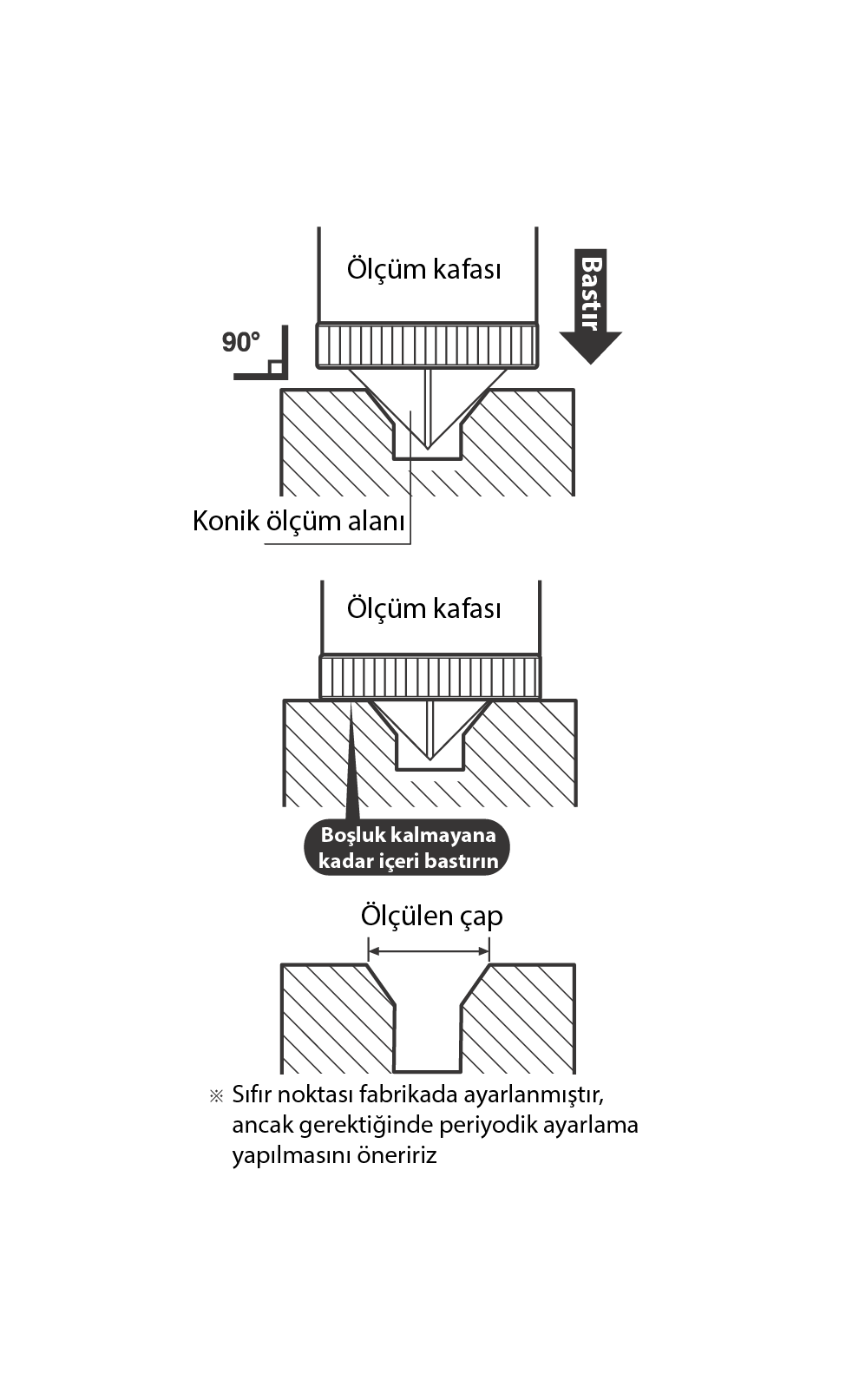 Ölçüm kafası

Bastır

90°

Konik ölçüm alanı

Ölçüm kafası

Boşluk kalmayana kadar içeri bastırın

Ölçülen çap

※ Sıfır noktası fabrikada ayarlanmıştır, ancak gerektiğinde periyodik ayarlama yapılmasını öneririz